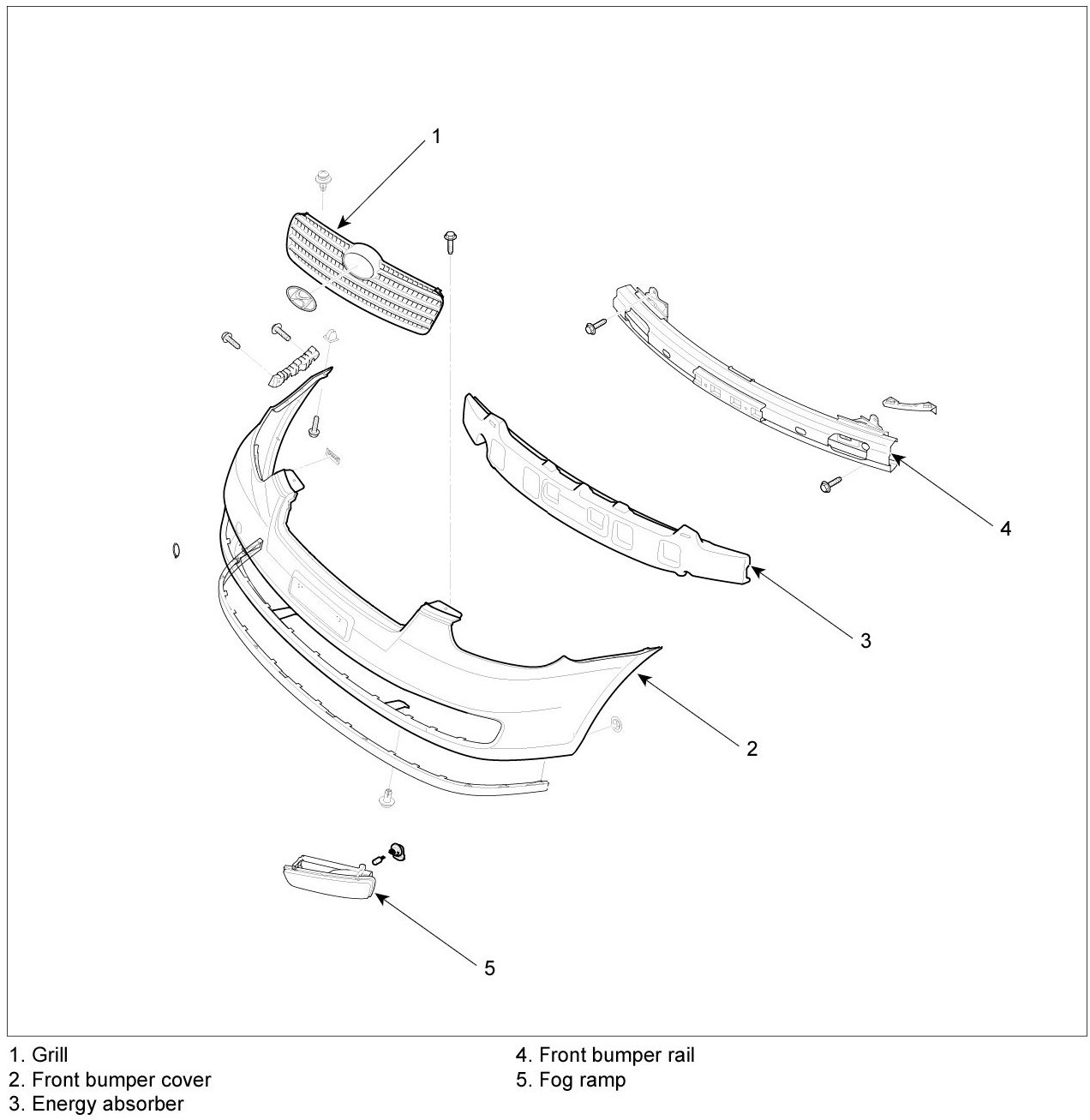 1

4

3

2

5

1. Grill
2. Front bumper cover
3. Energy absorber

4. Front bumper rail
5. Fog ramp