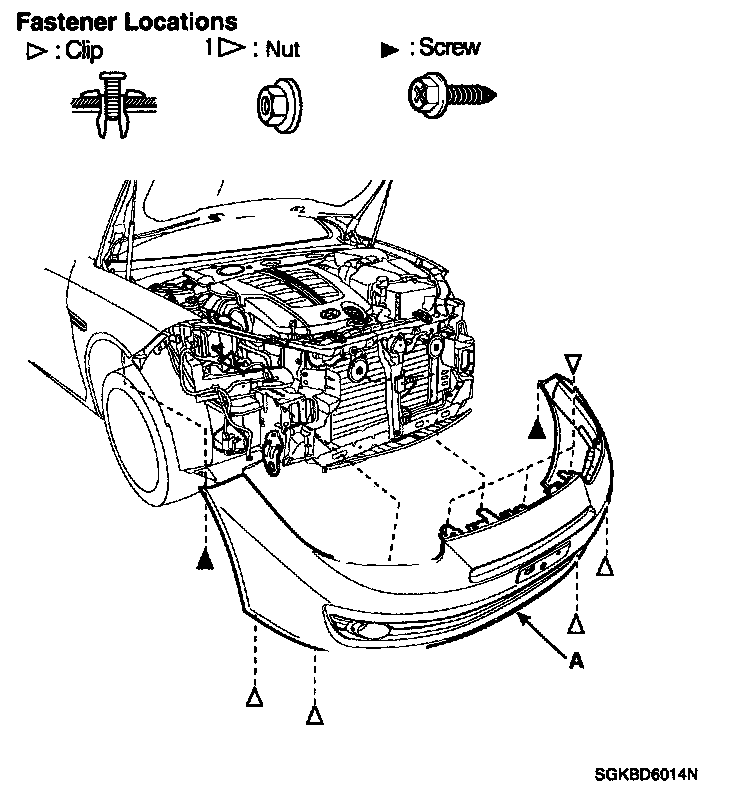 Fastener Locations
▷ : Clip
1▷ : Nut
▶ : Screw

A

SGKBD6014N