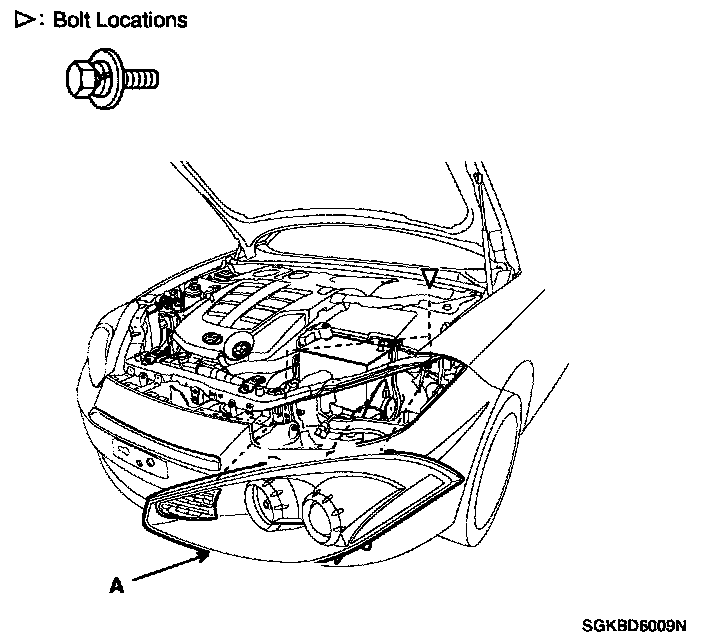 ▷: Bolt Locations

A

SGKBD6009N