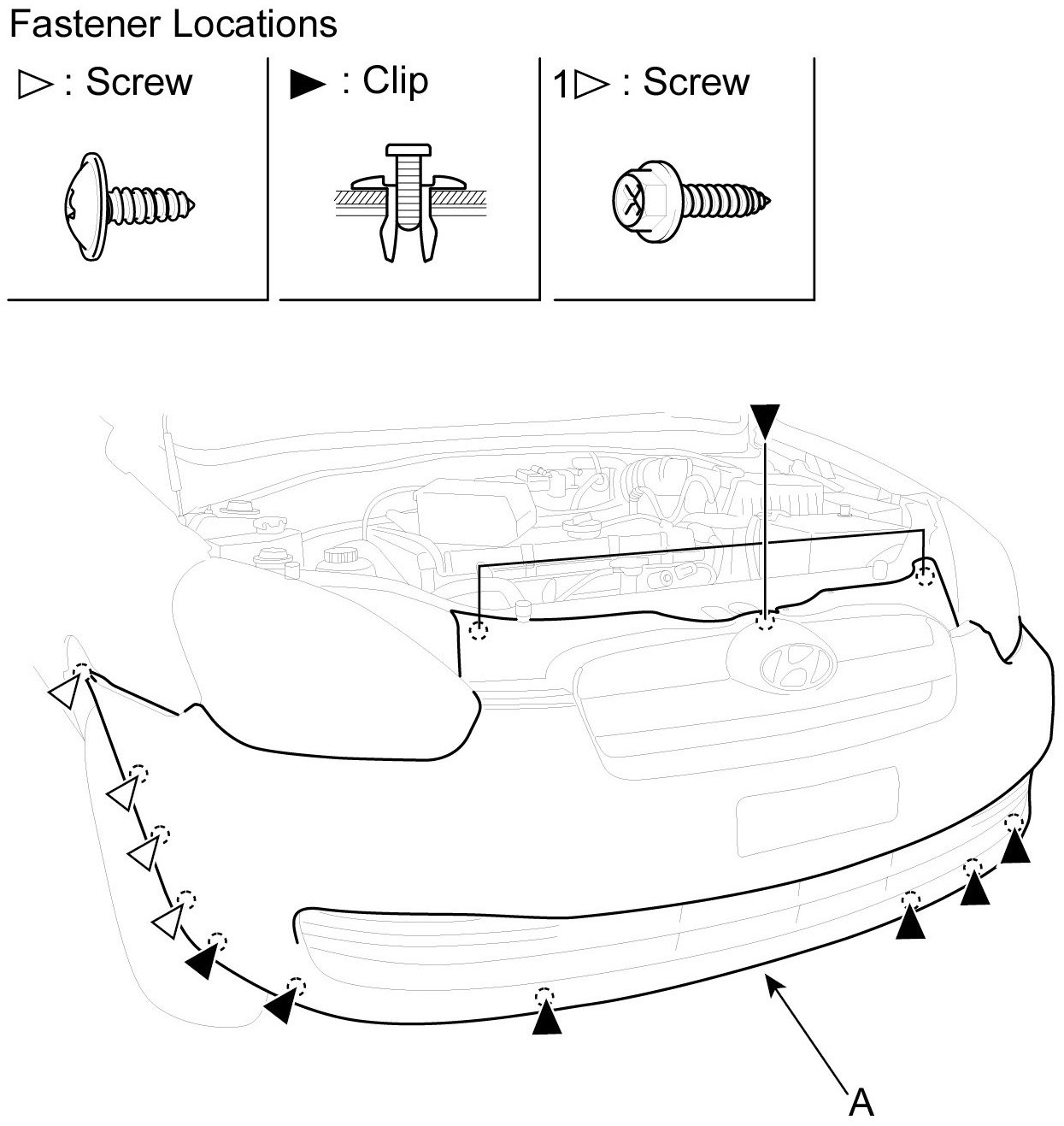 Fastener Locations

▷ : Screw

▶ : Clip

1▷ : Screw

A