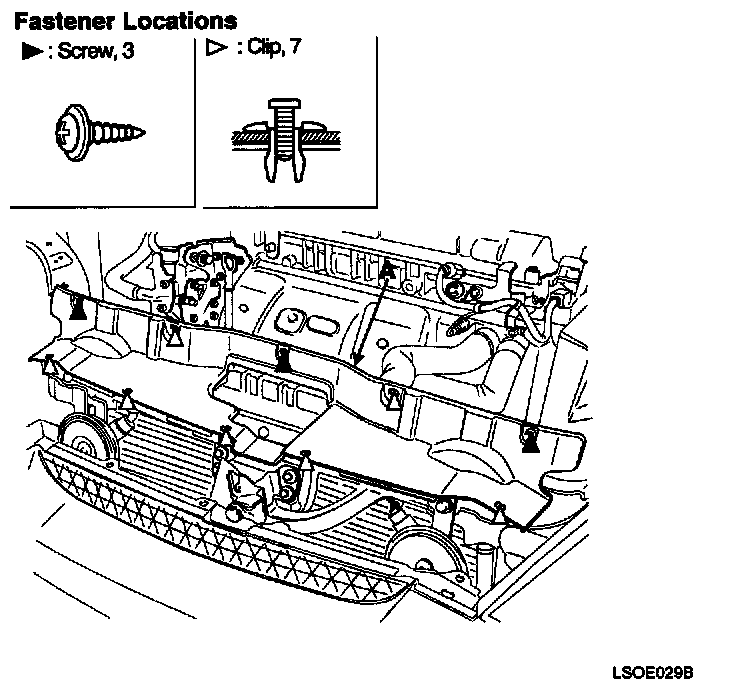 Fastener Locations

▶ : Screw, 3

▷ : Clip, 7

LSOE029B