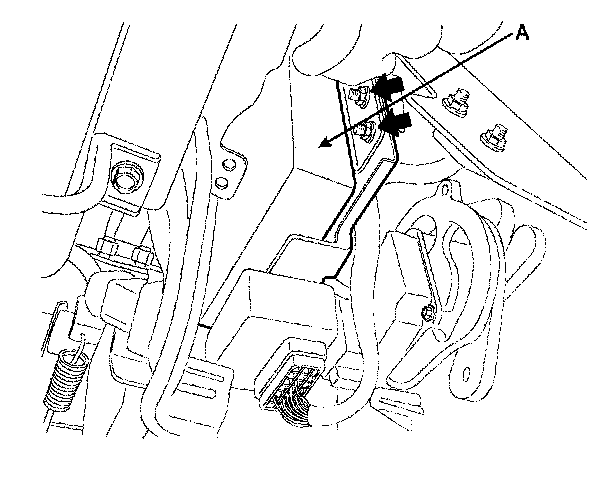 A