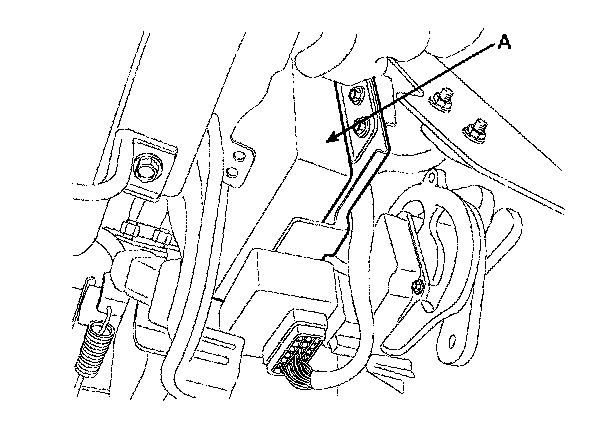 A