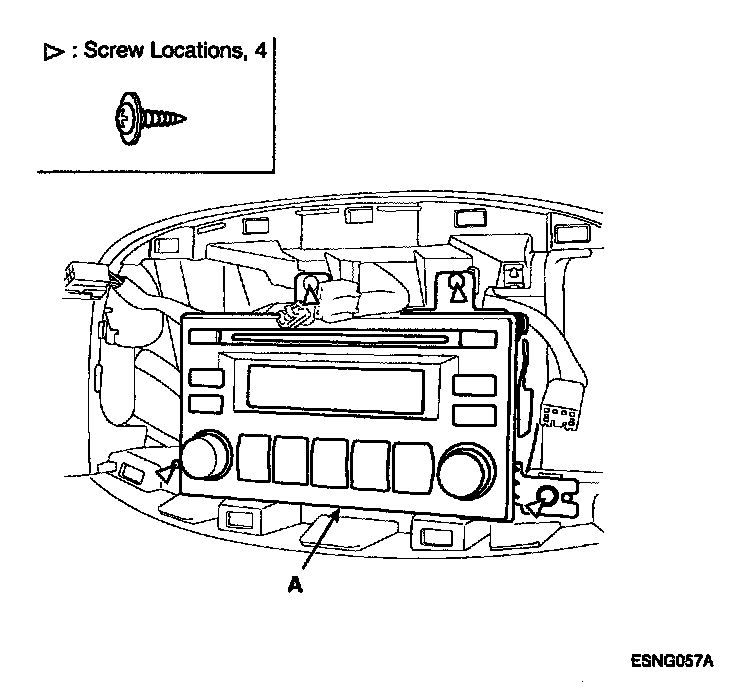 ▷ : Screw Locations, 4

A

ESNG057A