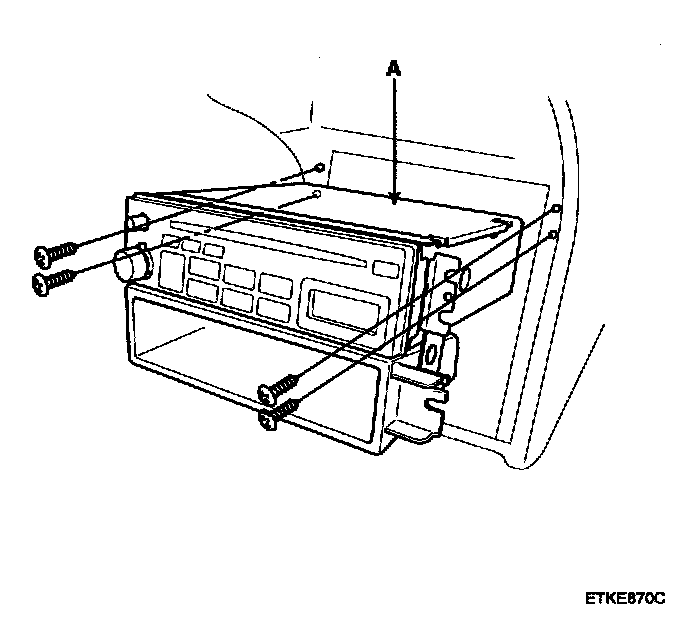 A

ETKE870C