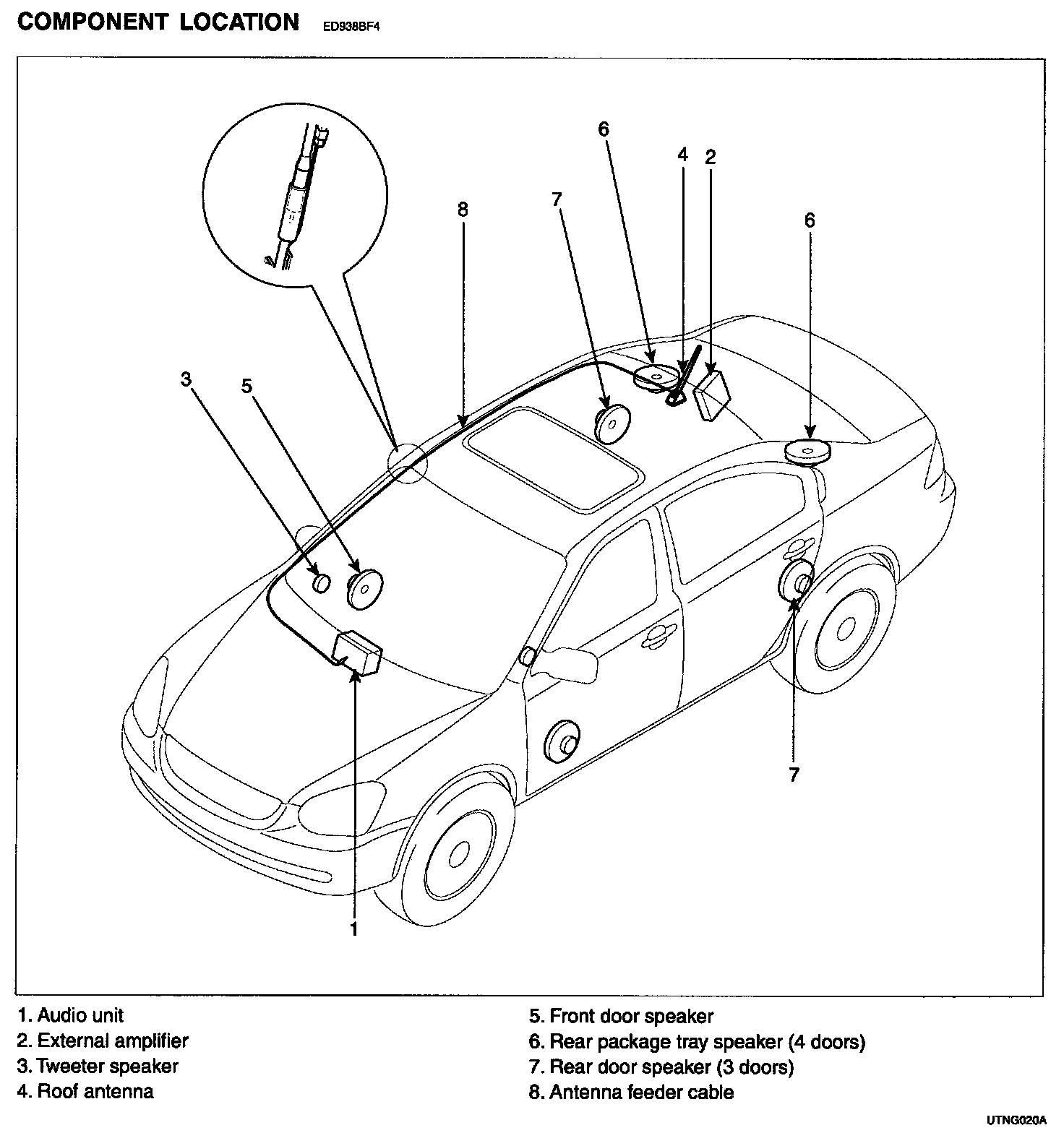 COMPONENT LOCATION ED938BF4

6
4 2
8
7
6
3
5
7
1

1. Audio unit
2. External amplifier
3. Tweeter speaker
4. Roof antenna

5. Front door speaker
6. Rear package tray speaker (4 doors)
7. Rear door speaker (3 doors)
8. Antenna feeder cable

UTNG020A