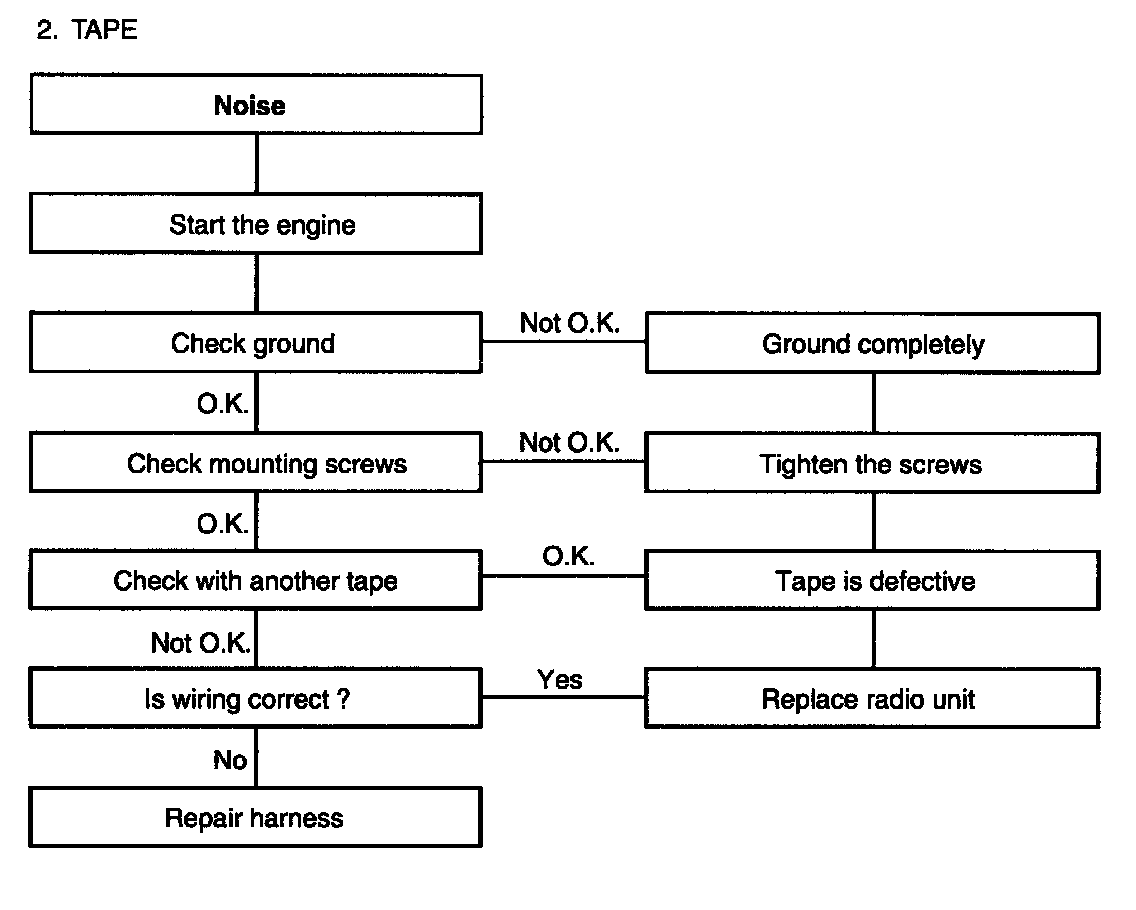 2. TAPE

Noise

Start the engine

Check ground

Not O.K.

Ground completely

O.K.

Check mounting screws

Not O.K.

Tighten the screws

O.K.

Check with another tape

O.K.

Tape is defective

Not O.K.

Is wiring correct ?

Yes

Replace radio unit

No

Repair harness