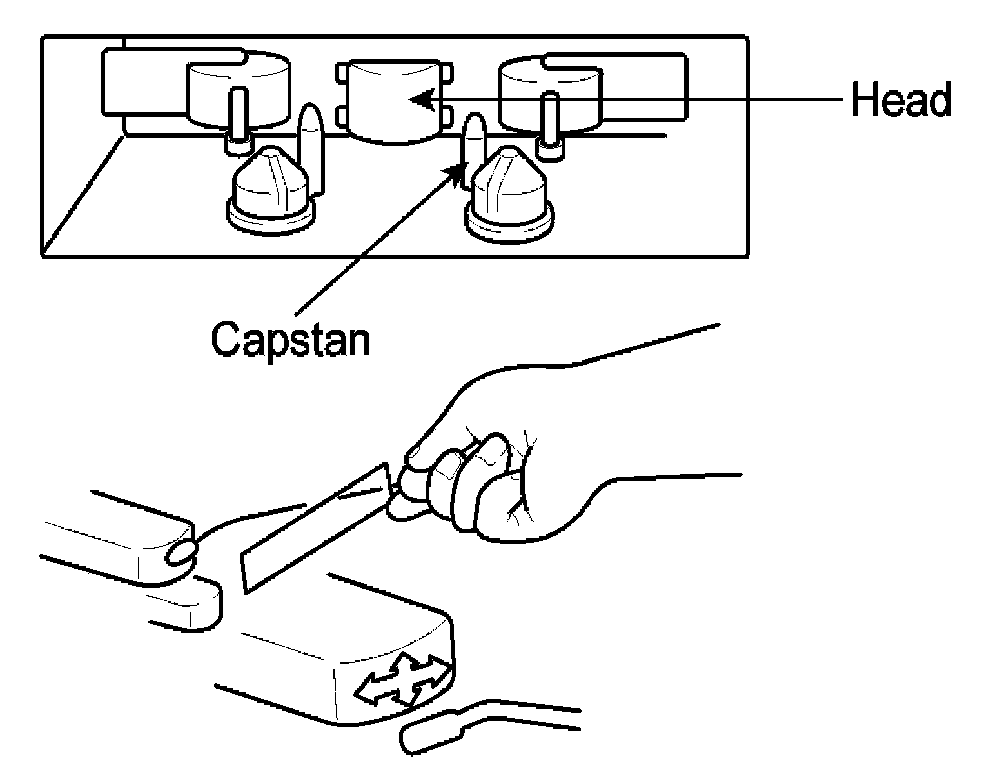 Head

Capstan