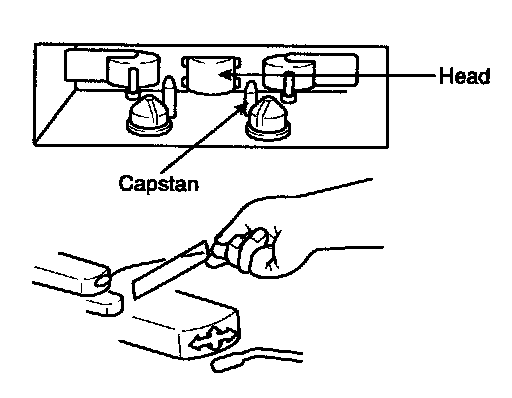 Head

Capstan