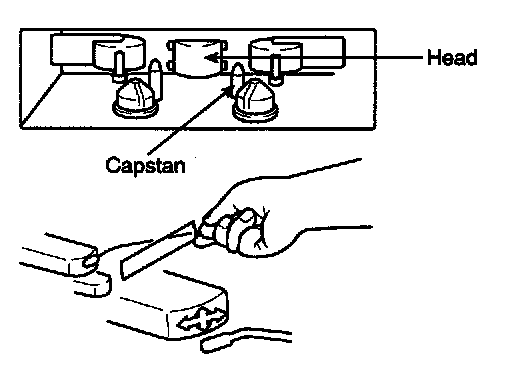 Head

Capstan