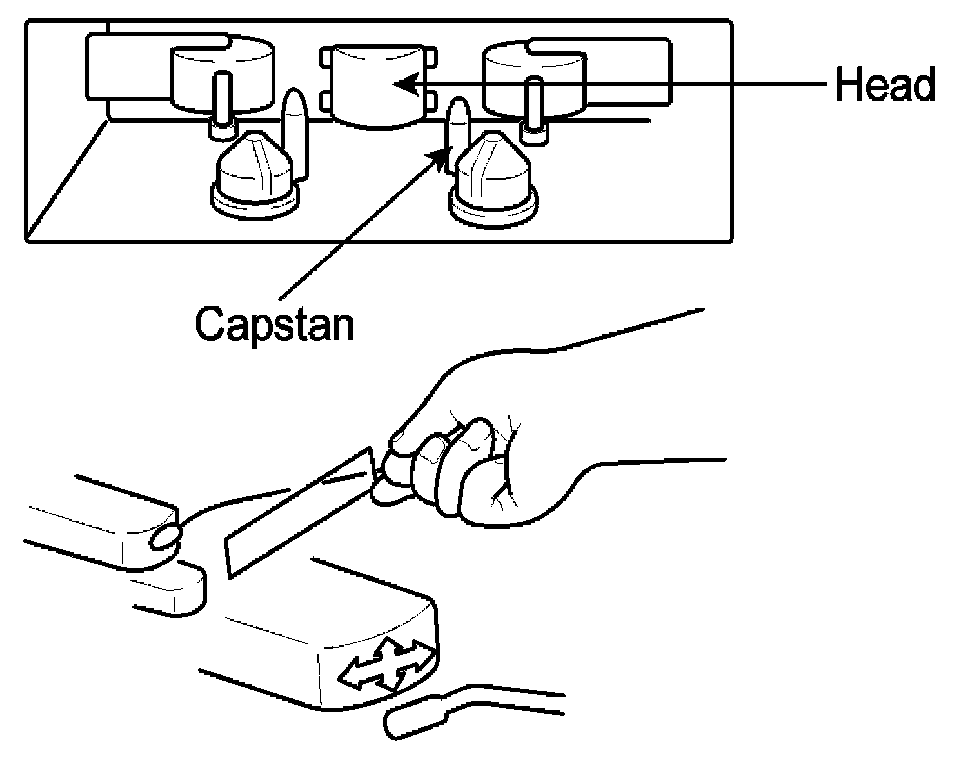 Head

Capstan