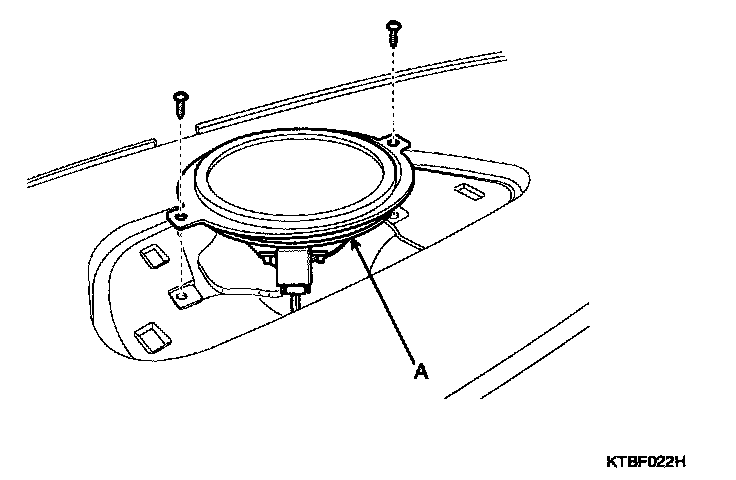 A

KTBF022H