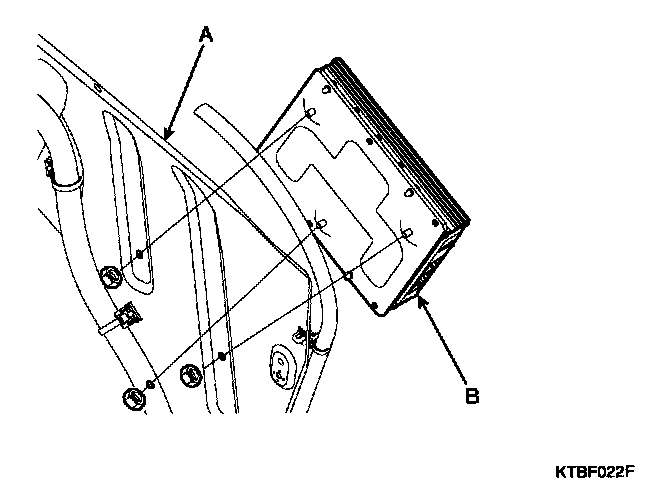 A

B

KTBF022F