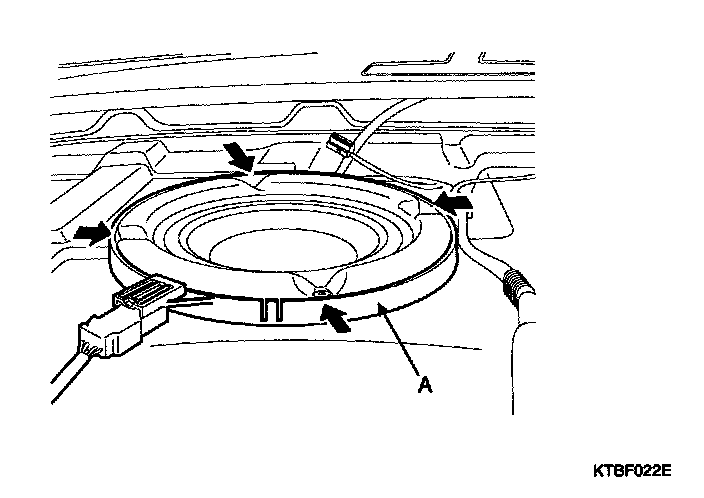 A

KTBF022E