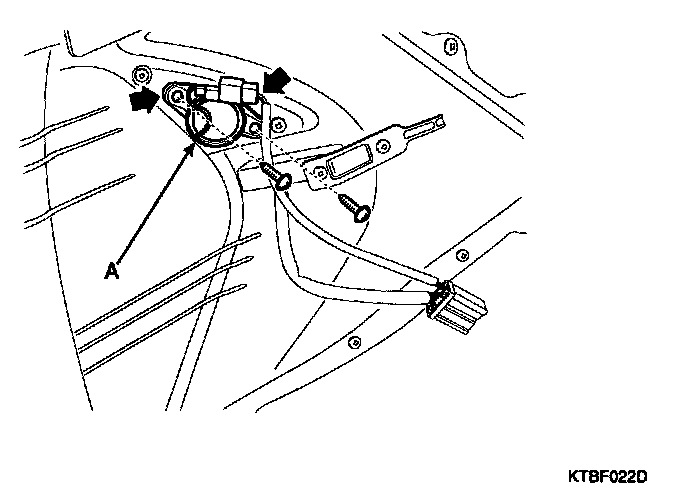 A

KTBF022D