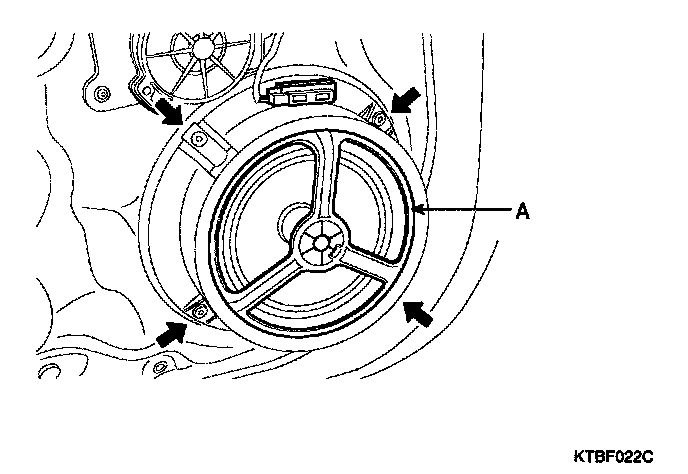 A

KTBF022C