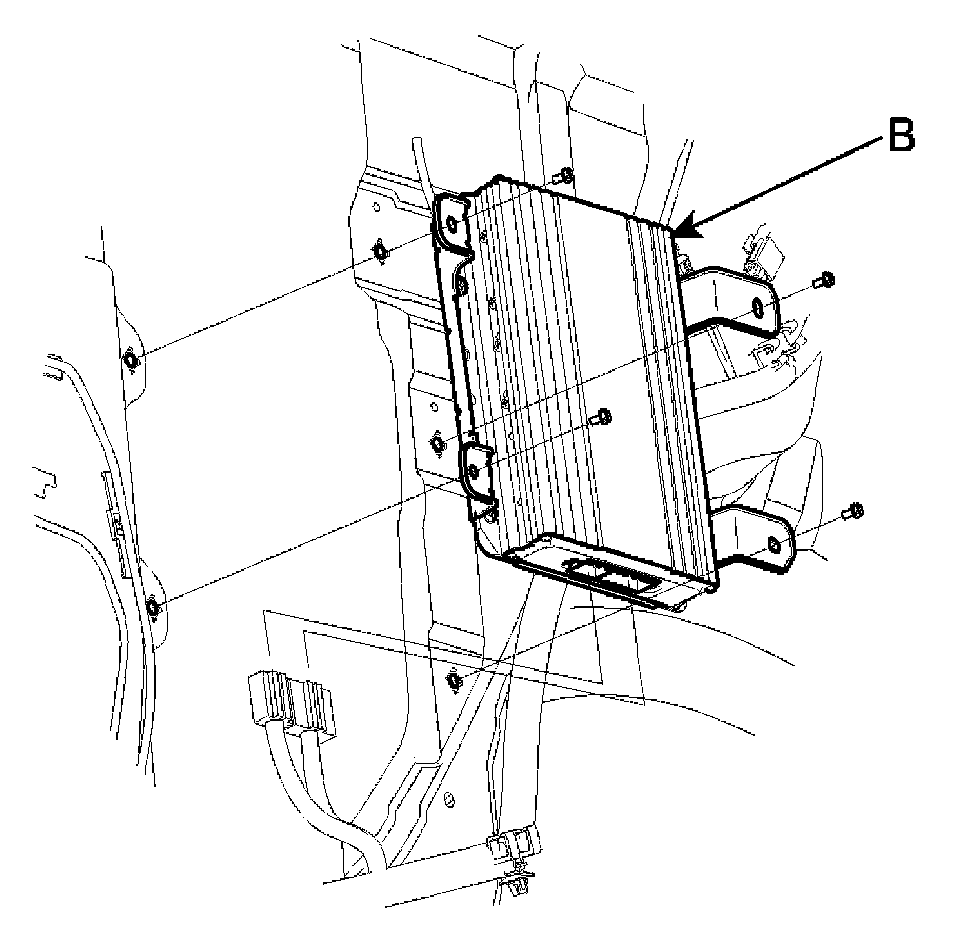 B