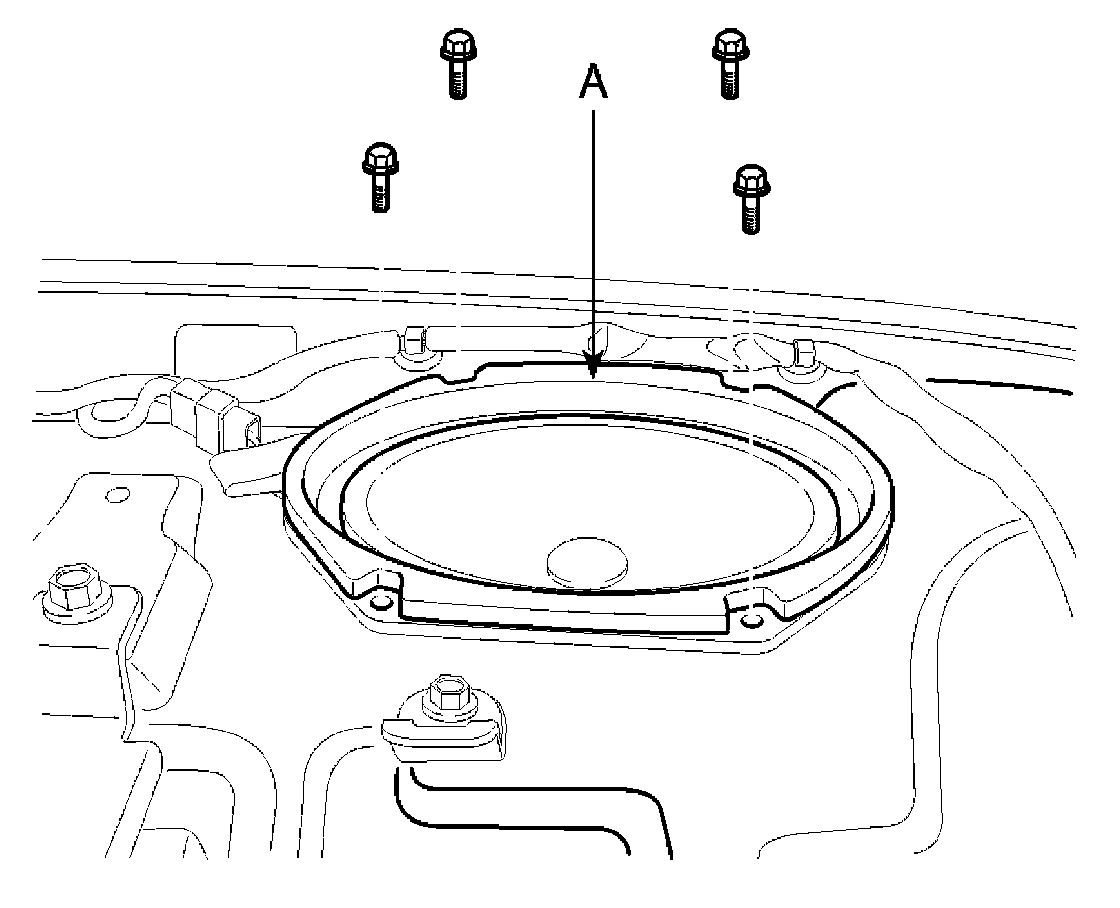 A