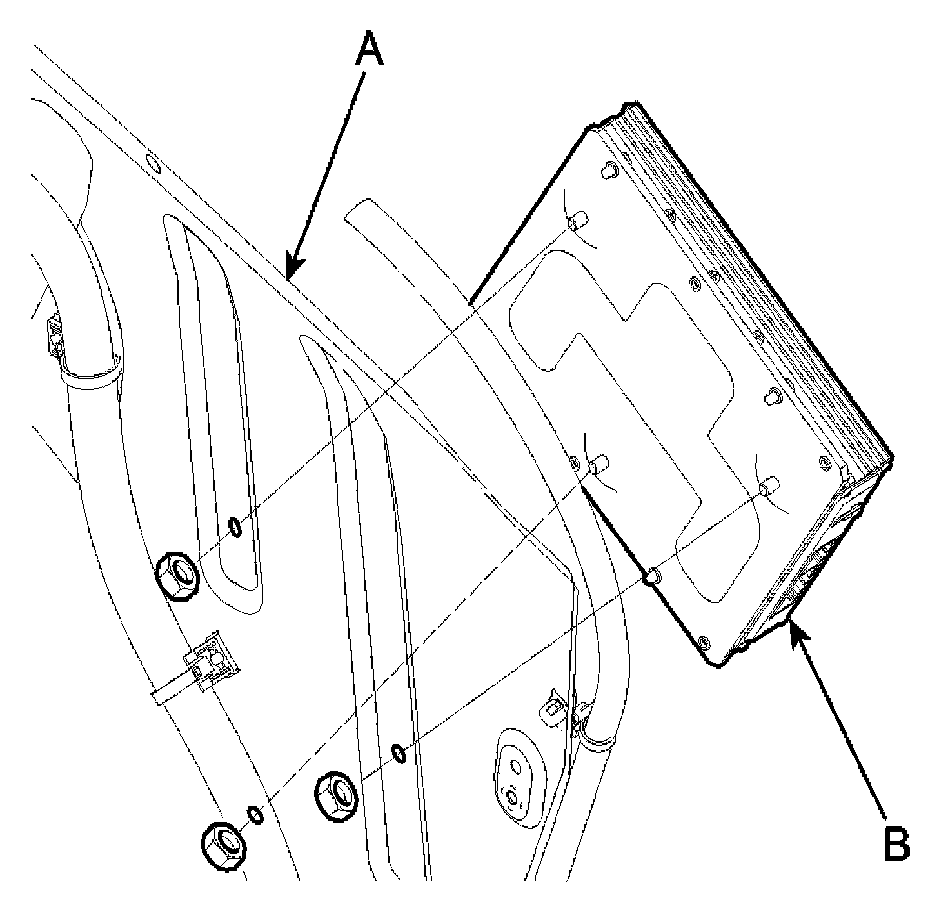 A

B