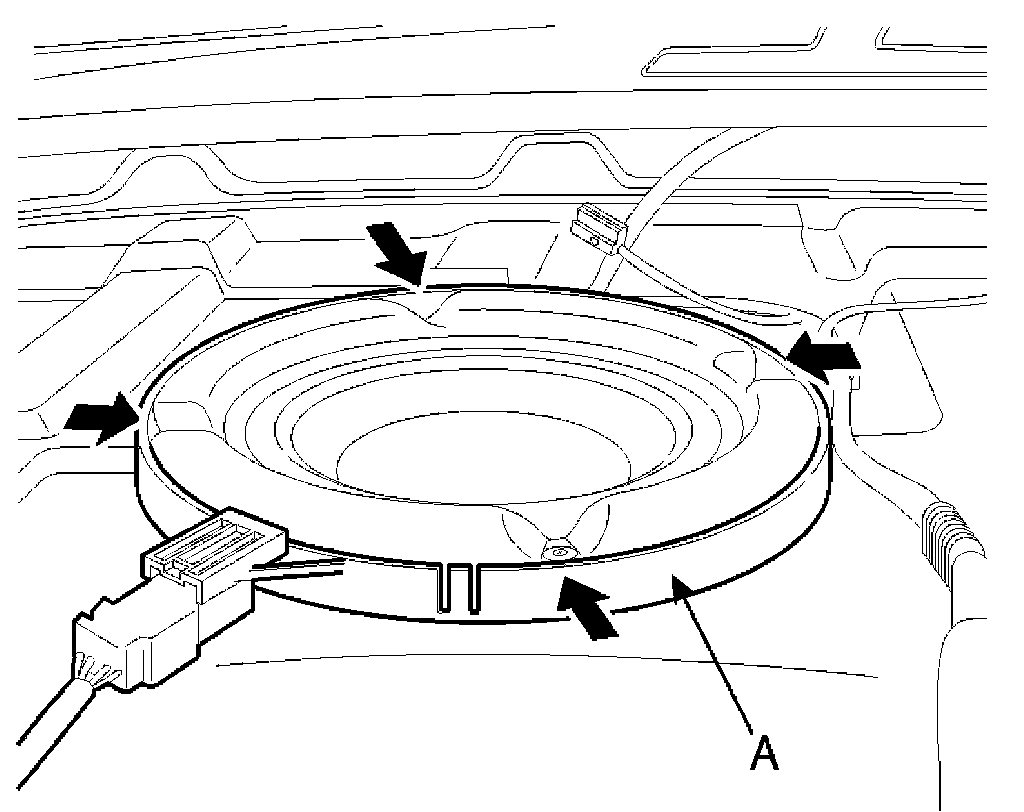 A