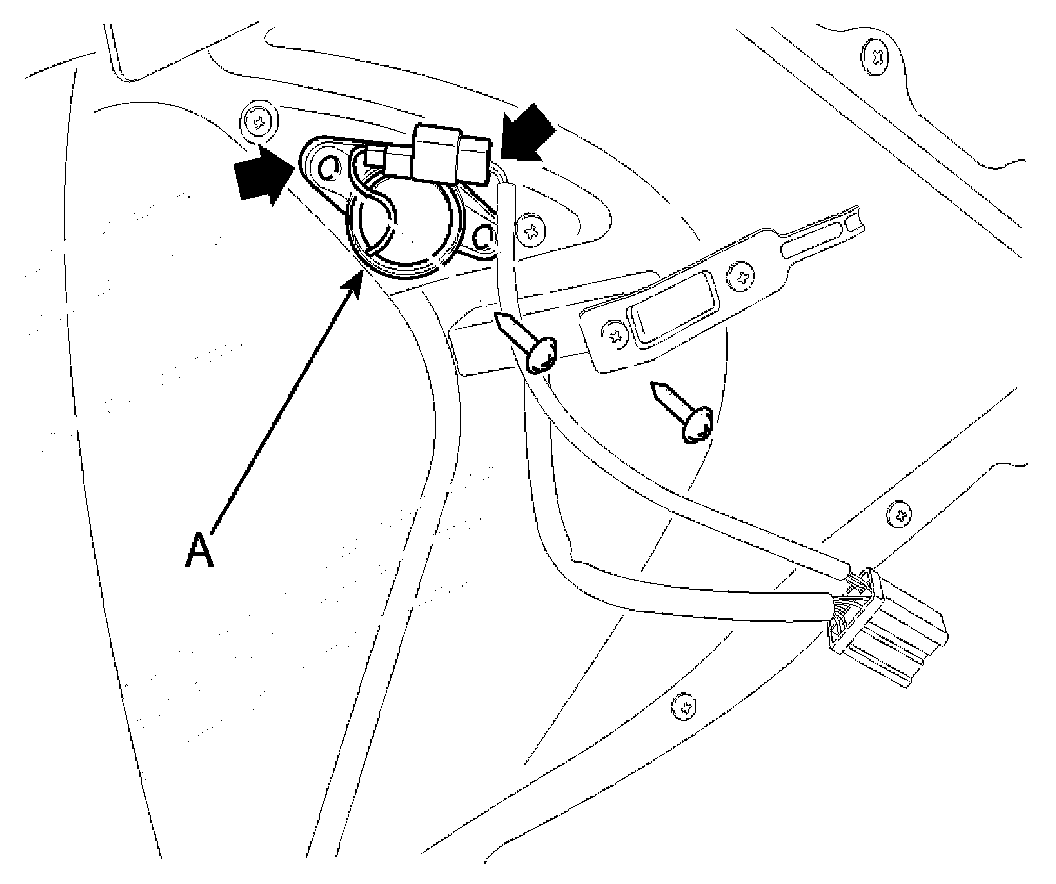 A