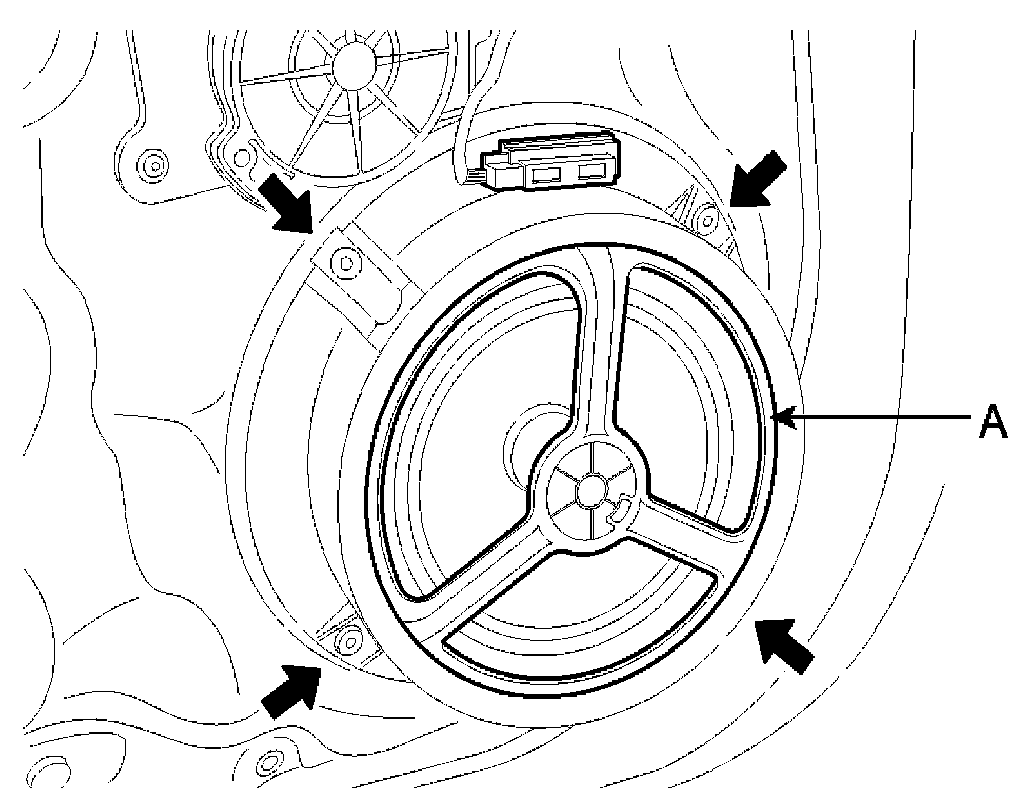 A