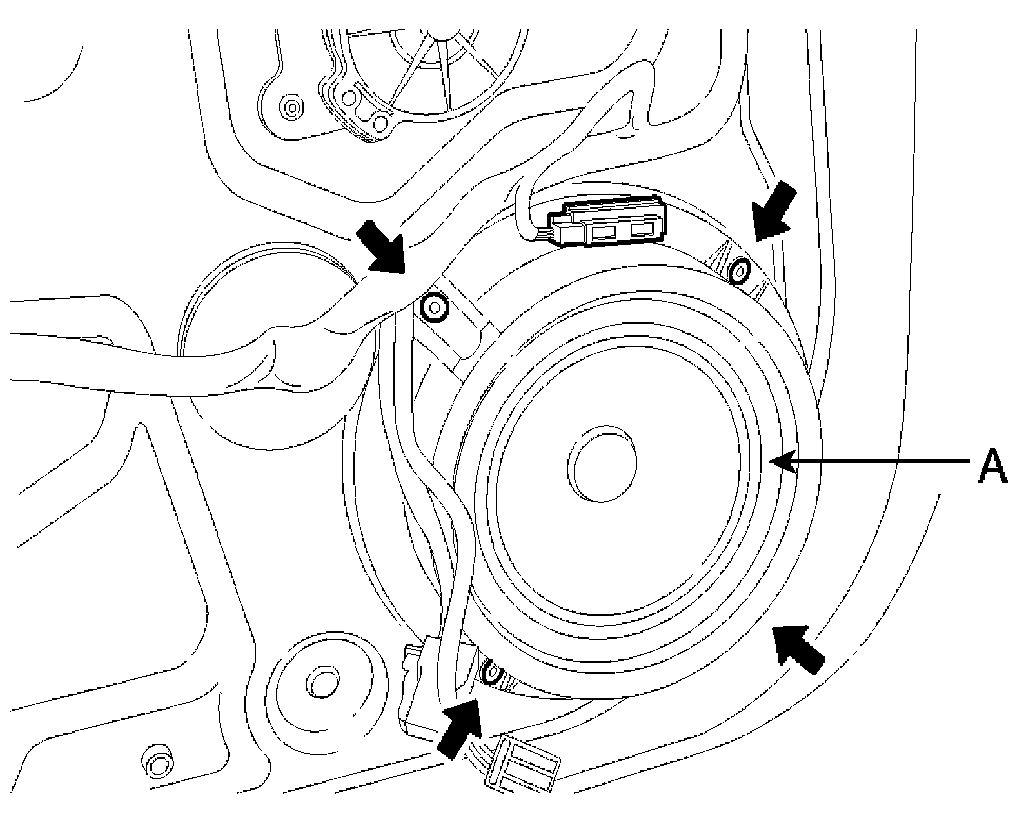 A