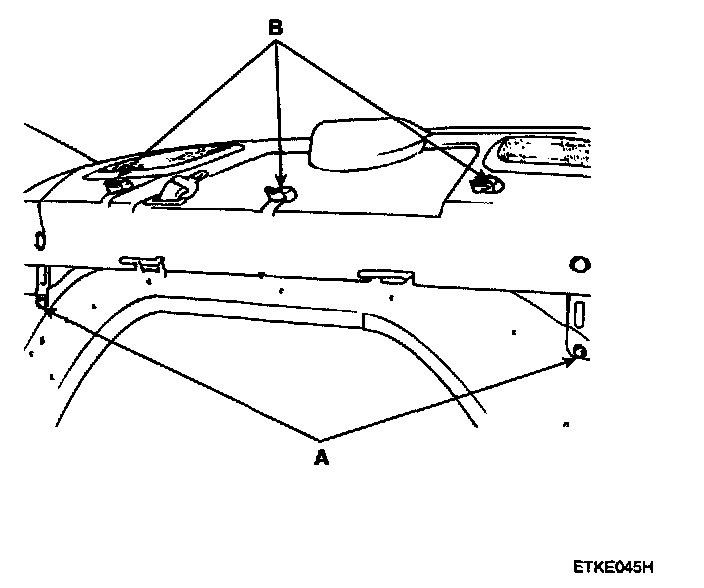 B

A

ETKE045H