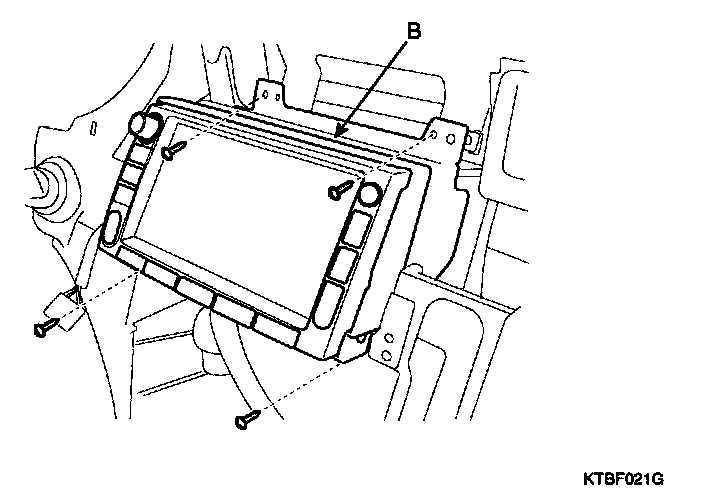 B

KTBF021G