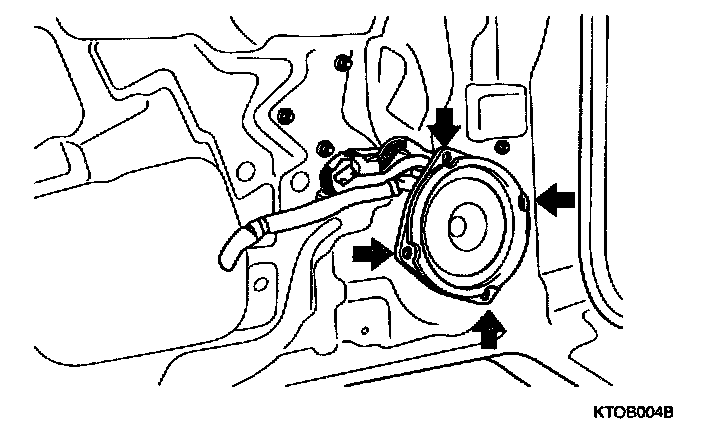 KTOB004B