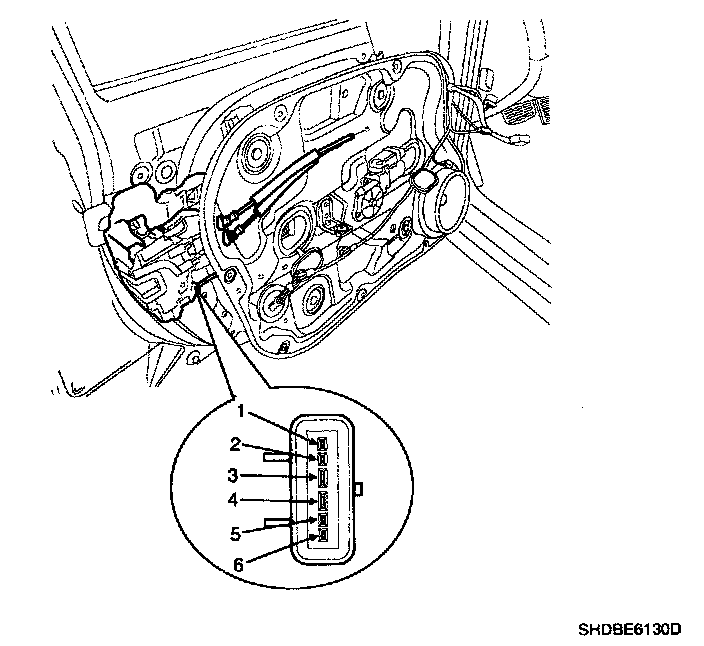 1
2
3
4
5
6

SHDBE6130D