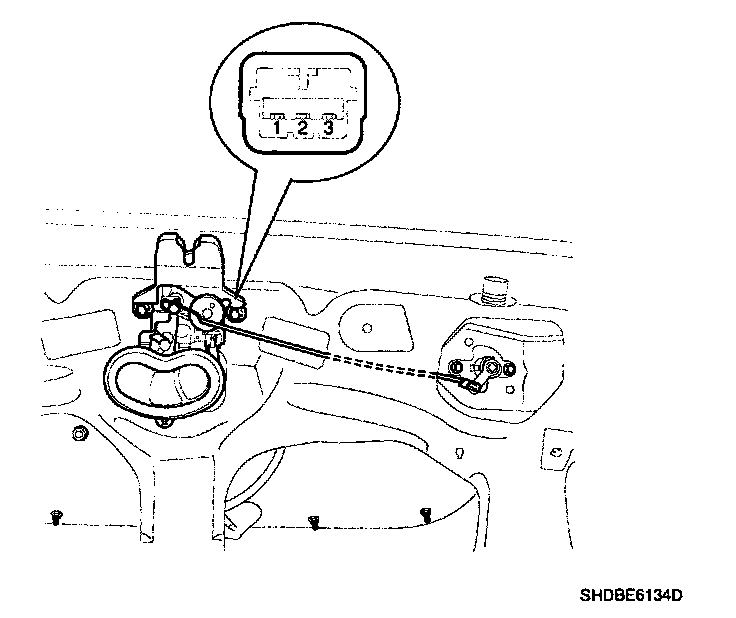 1 2 3

SHDBE6134D