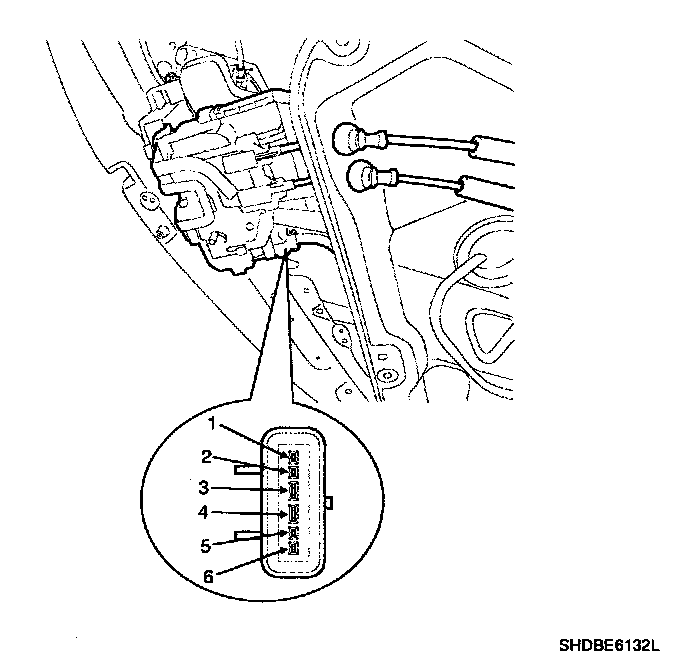 1
2
3
4
5
6

SHDBE6132L