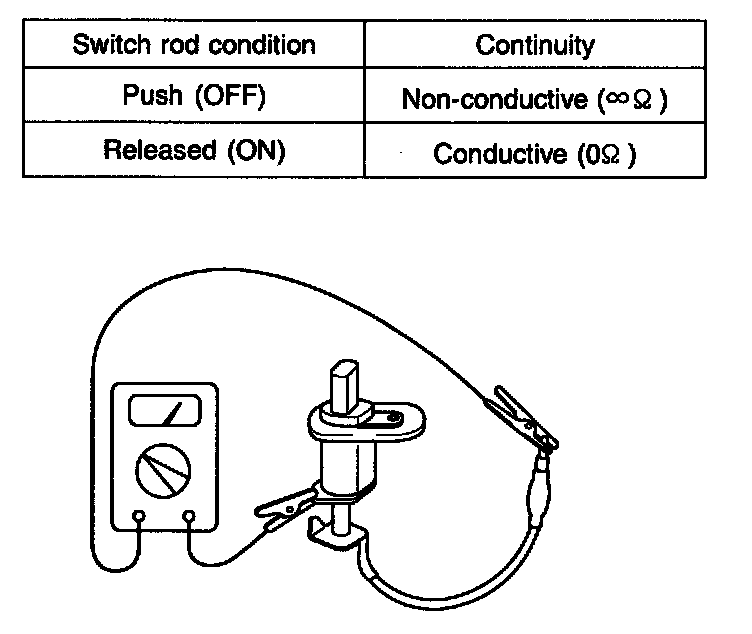 | Switch rod condition | Continuity |
|---|---|
| Push (OFF) | Non-conductive ($\infty\Omega$) |
| Released (ON) | Conductive ($0\Omega$) |