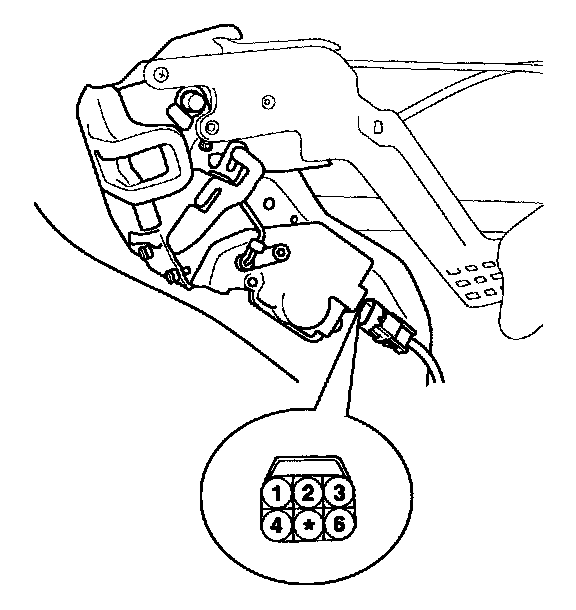 1 2 3
4 * 6