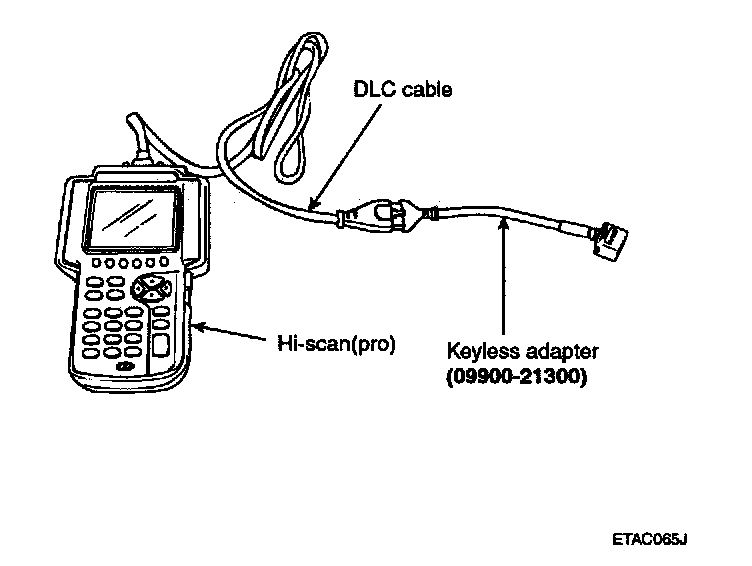 DLC cable

Hi-scan(pro)

Keyless adapter
(09900-21300)

ETAC065J