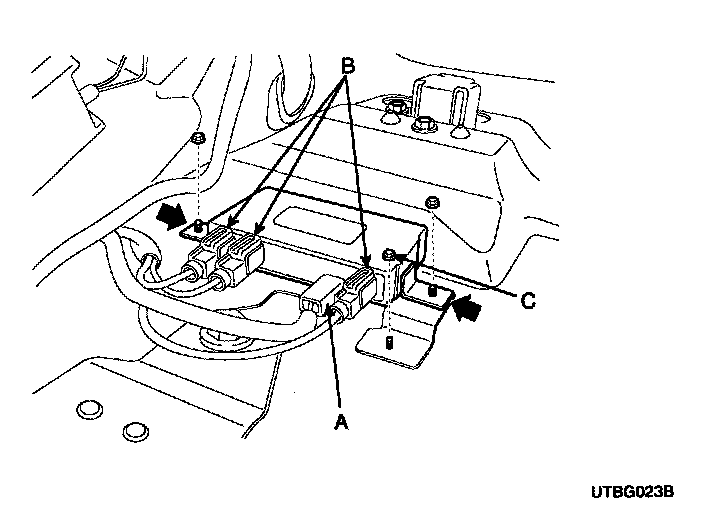 B
C
A
UTBG023B