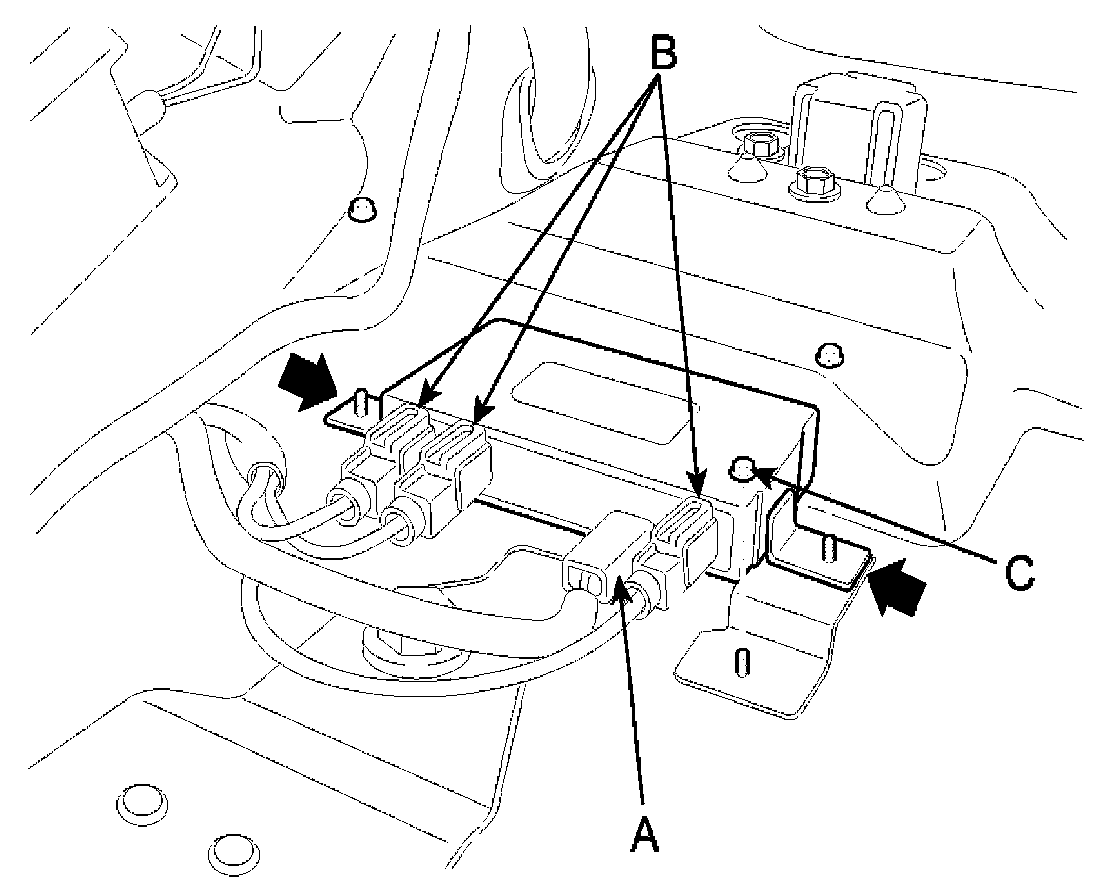 B
C
A