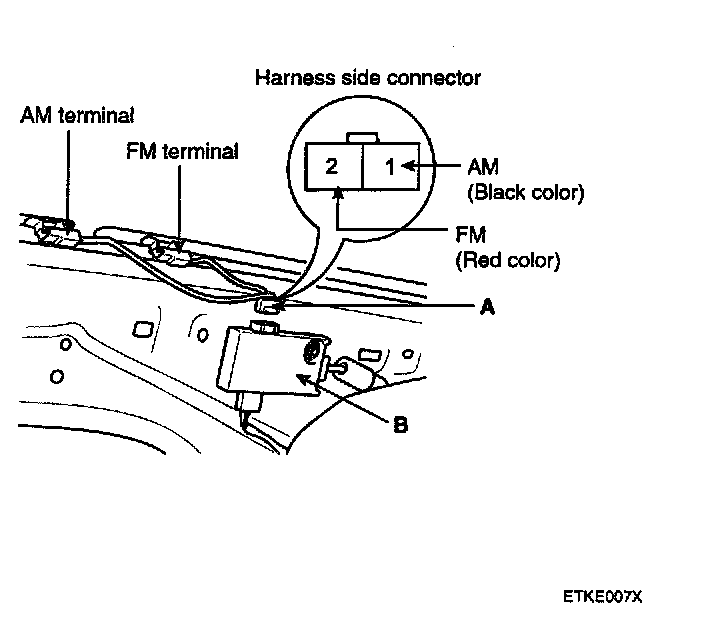 Harness side connector

AM terminal

FM terminal

2

1

AM
(Black color)

FM
(Red color)

A

B

ETKE007X