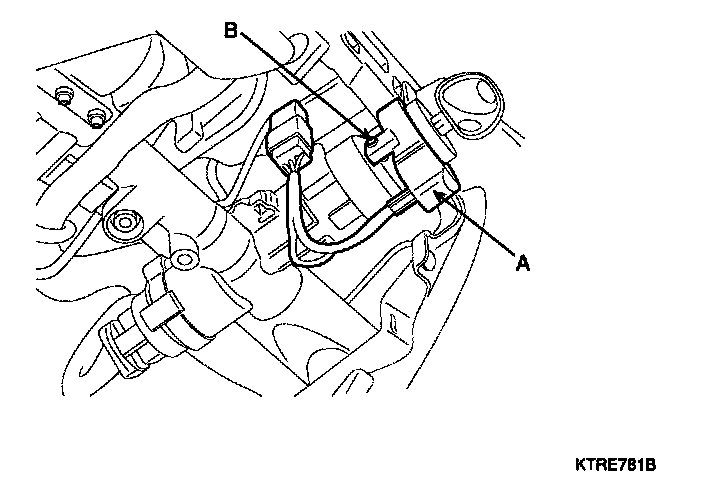 B

A

KTRE761B