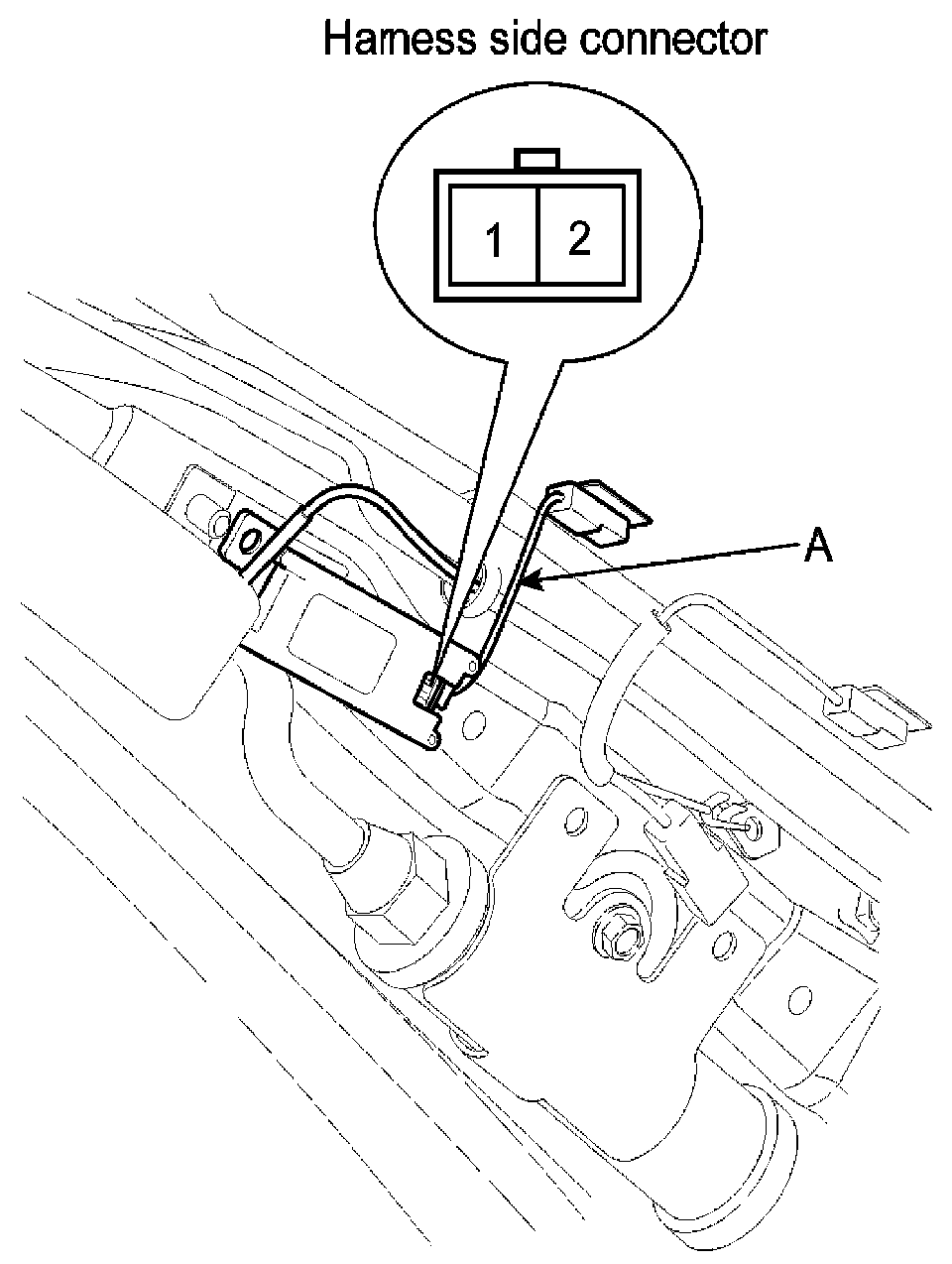 Harness side connector

1 2

A