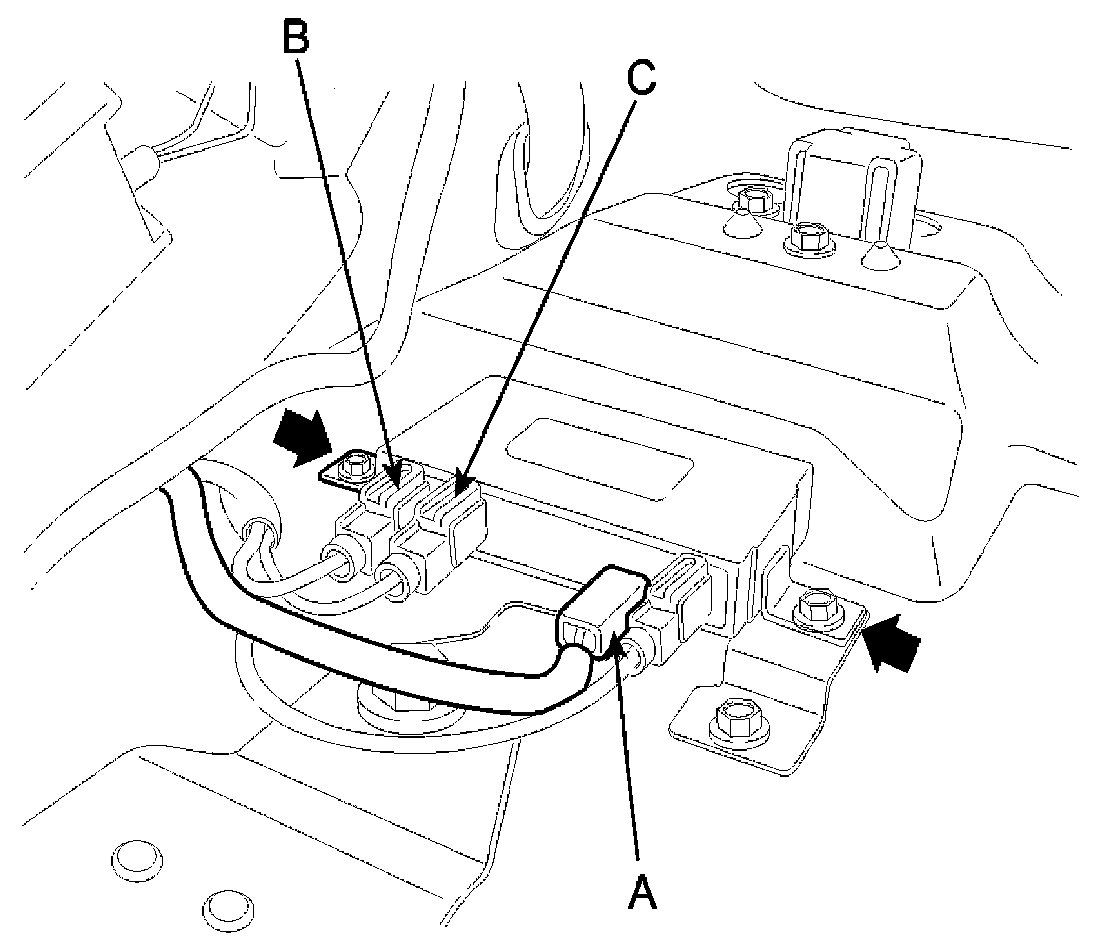 B
C
A