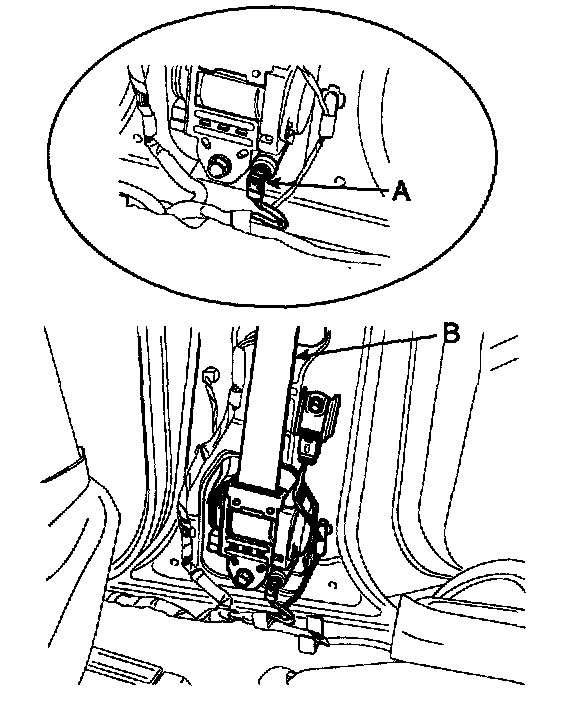 A

B