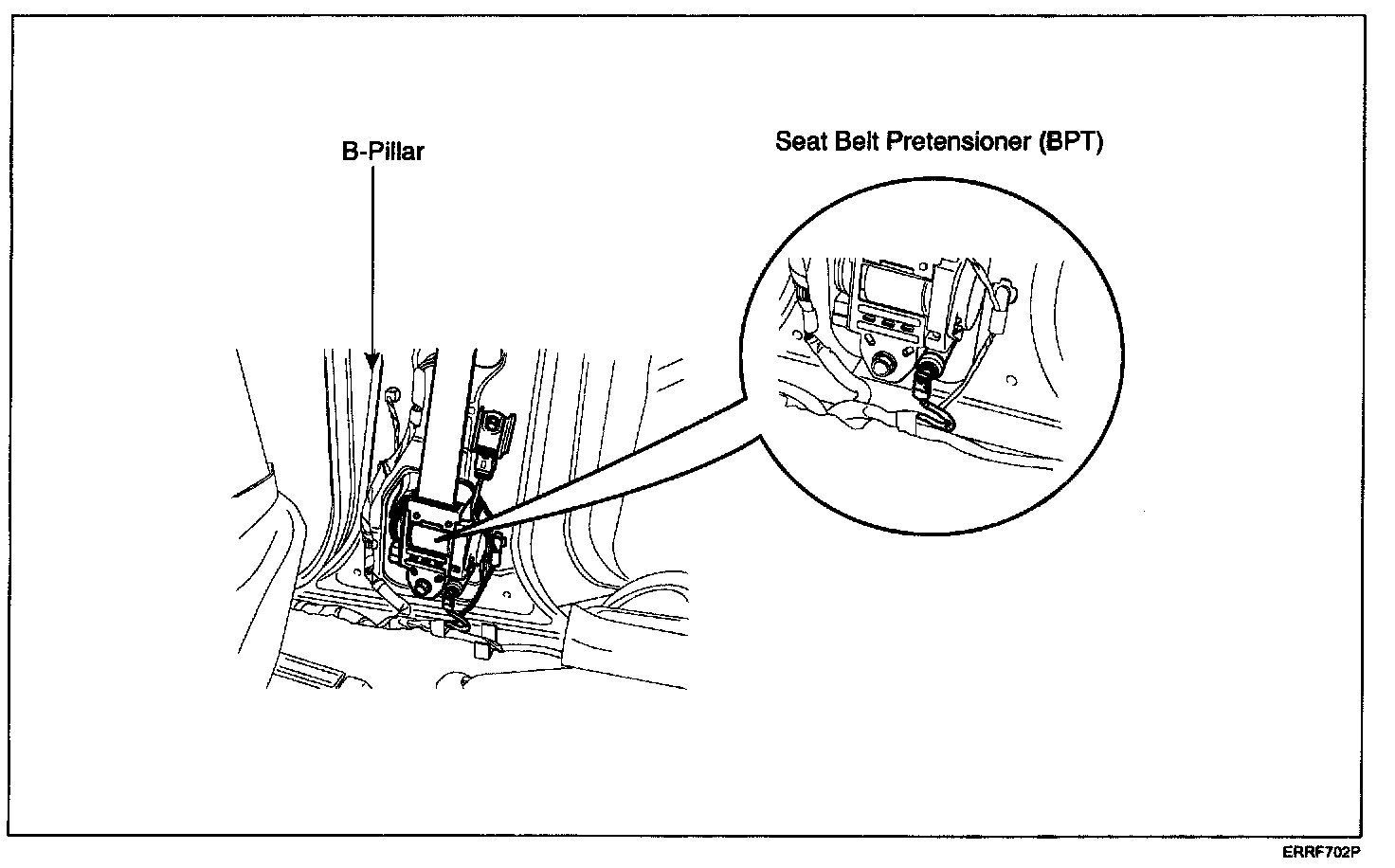 B-Pillar

Seat Belt Pretensioner (BPT)

ERRF702P