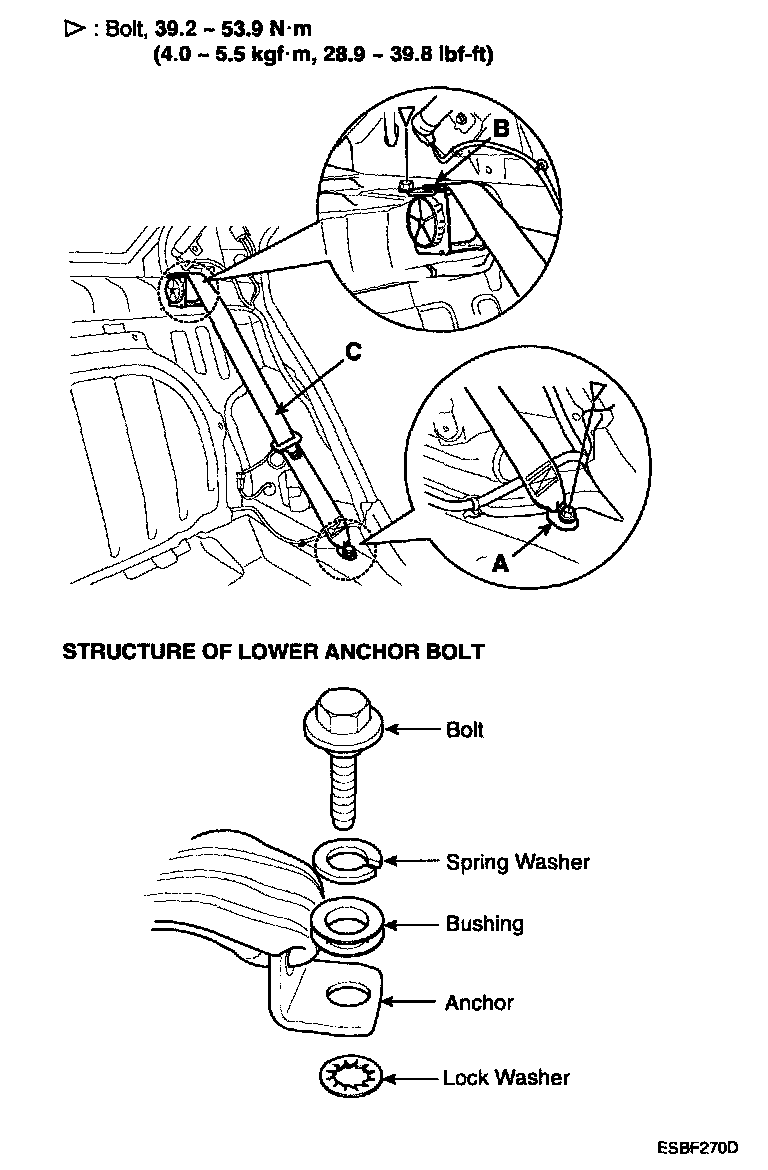 ▷ : Bolt, 39.2 ~ 53.9 N·m
(4.0 ~ 5.5 kgf·m, 28.9 ~ 39.8 lbf-ft)

B

C

A

STRUCTURE OF LOWER ANCHOR BOLT

Bolt

Spring Washer

Bushing

Anchor

Lock Washer

ESBF270D