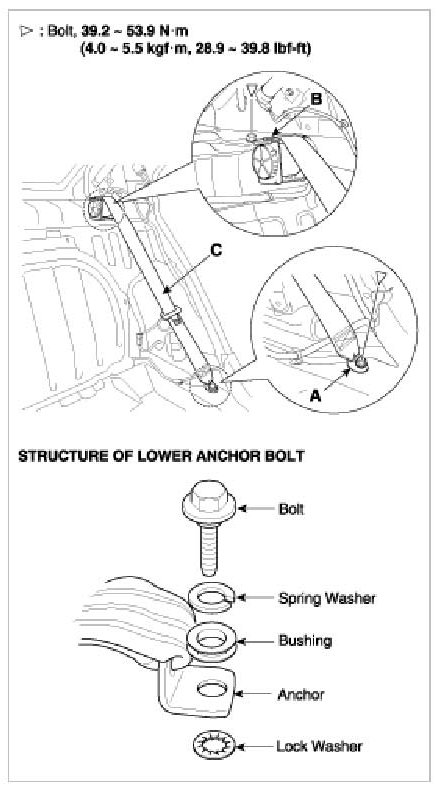 ▷ : Bolt, 39.2 ~ 53.9 N·m
(4.0 ~ 5.5 kgf·m, 28.9 ~ 39.8 lbf-ft)

B

C

A

STRUCTURE OF LOWER ANCHOR BOLT

Bolt

Spring Washer

Bushing

Anchor

Lock Washer