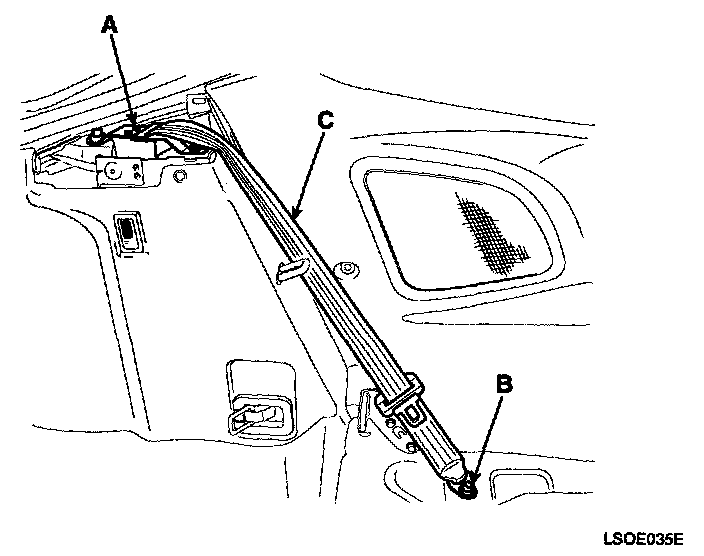 A
C
B
LSOE035E