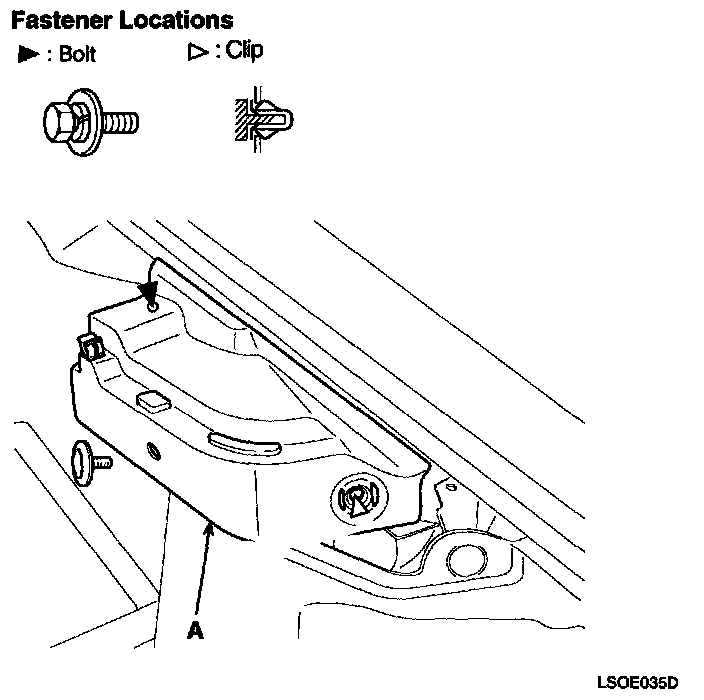 Fastener Locations
▶ : Bolt ▷ : Clip

A

LSOE035D