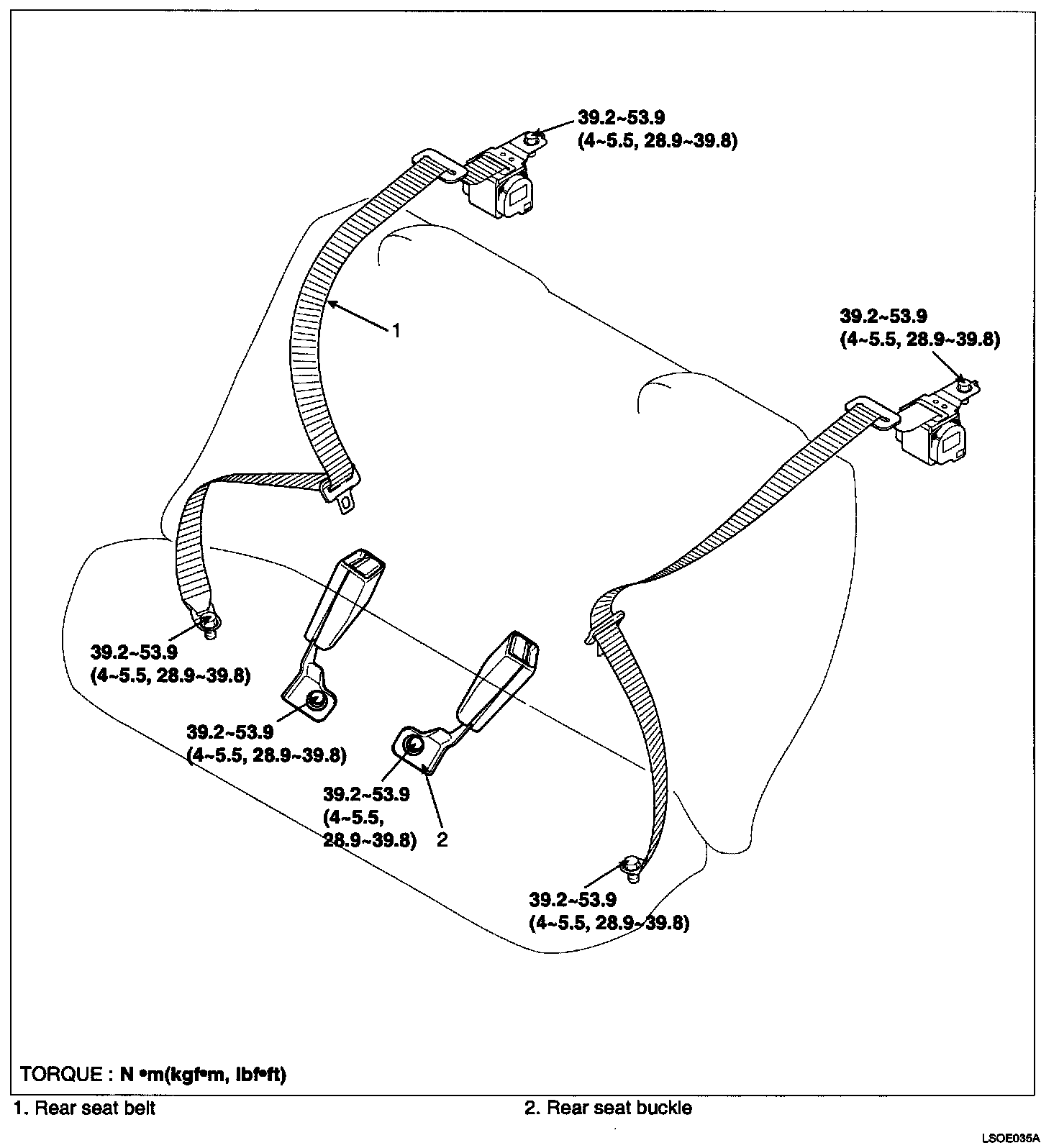 39.2~53.9
(4~5.5, 28.9~39.8)

1

39.2~53.9
(4~5.5, 28.9~39.8)

39.2~53.9
(4~5.5, 28.9~39.8)

39.2~53.9
(4~5.5, 28.9~39.8)

39.2~53.9
(4~5.5,
28.9~39.8)

2

39.2~53.9
(4~5.5, 28.9~39.8)

TORQUE : N •m(kgf•m, lbf•ft)

1. Rear seat belt

2. Rear seat buckle

LSOE035A