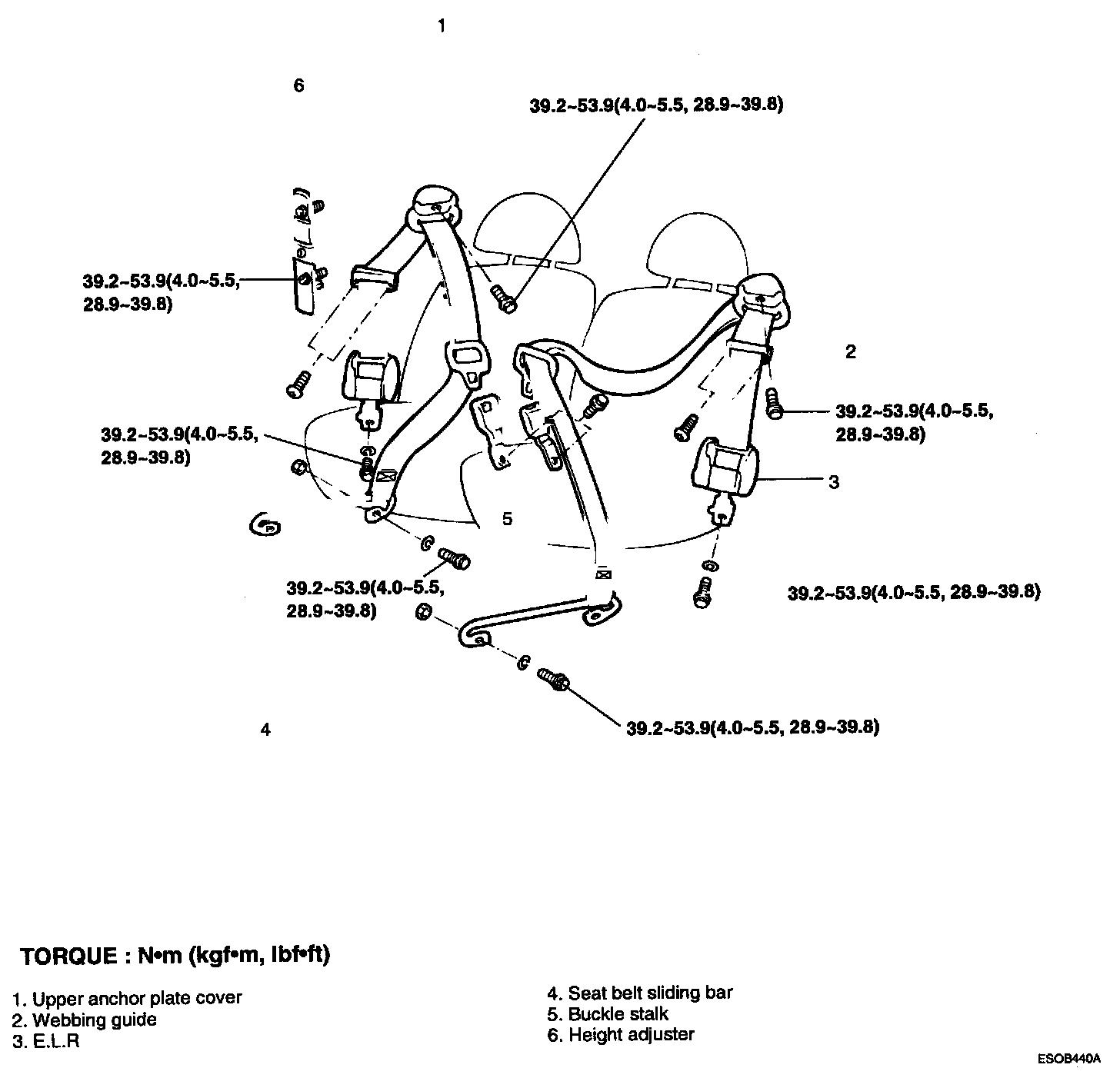 1

6

39.2~53.9(4.0~5.5, 28.9~39.8)

39.2~53.9(4.0~5.5, 28.9~39.8)

2

39.2~53.9(4.0~5.5, 28.9~39.8)

39.2~53.9(4.0~5.5, 28.9~39.8)

3

5

39.2~53.9(4.0~5.5, 28.9~39.8)

39.2~53.9(4.0~5.5, 28.9~39.8)

4

39.2~53.9(4.0~5.5, 28.9~39.8)

TORQUE : N•m (kgf•m, lbf•ft)

1. Upper anchor plate cover
2. Webbing guide
3. E.L.R

4. Seat belt sliding bar
5. Buckle stalk
6. Height adjuster

ESOB440A